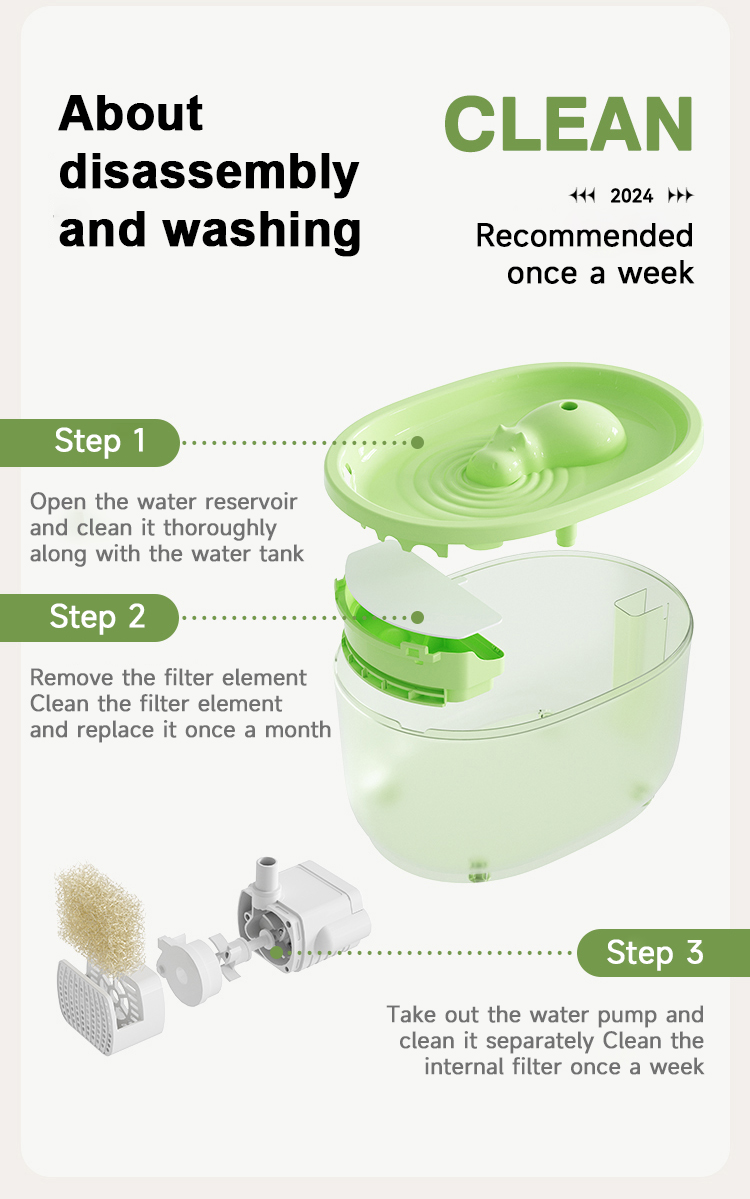 About disassembly and washing

CLEAN

2024

Recommended once a week

Step 1

Open the water reservoir and clean it thoroughly along with the water tank

Step 2

Remove the filter element Clean the filter element and replace it once a month

Step 3

Take out the water pump and clean it separately Clean the internal filter once a week